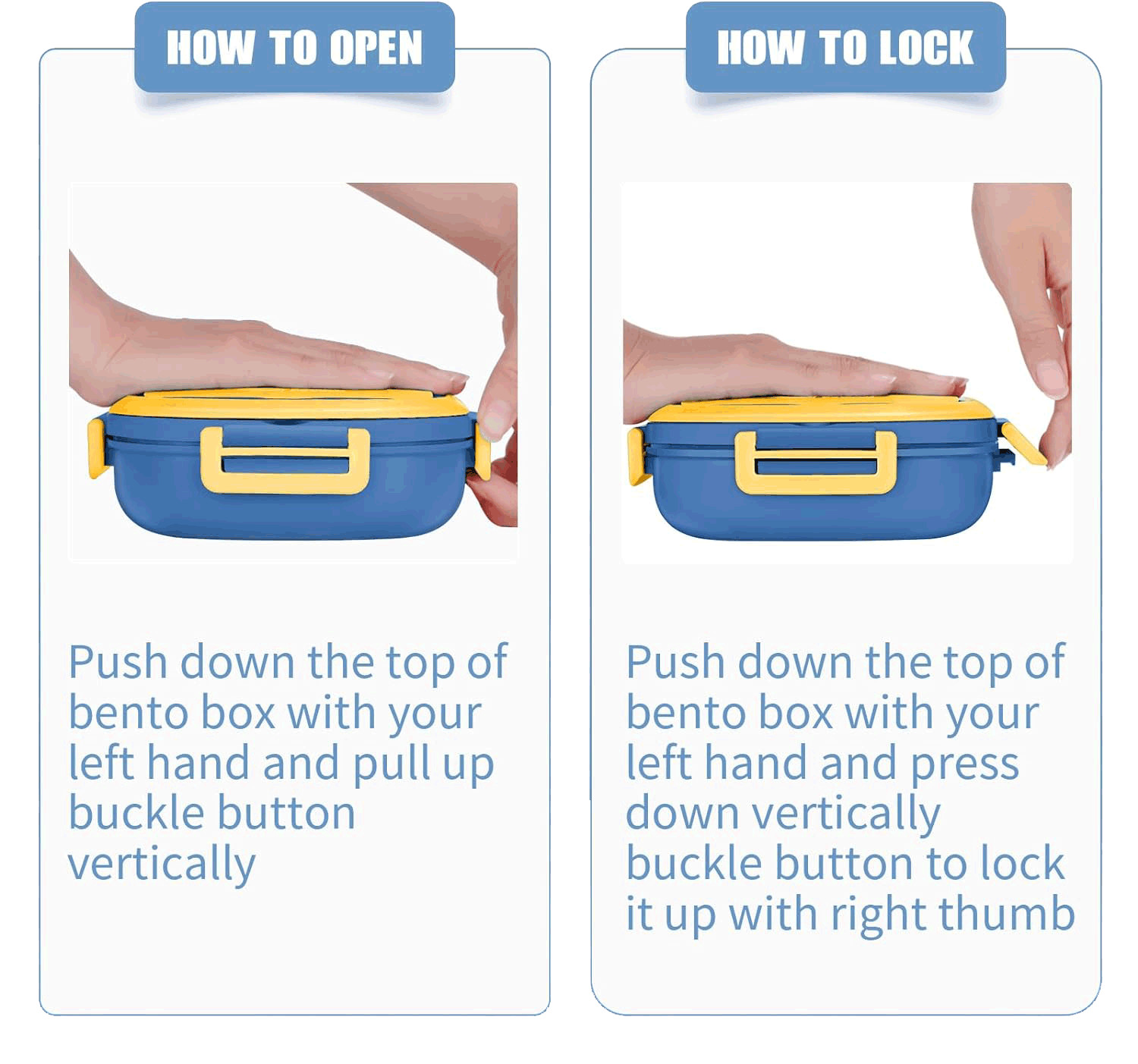 HOW TO OPEN

Push down the top of bento box with your left hand and pull up buckle button vertically

HOW TO LOCK

Push down the top of bento box with your left hand and press down vertically buckle button to lock it up with right thumb