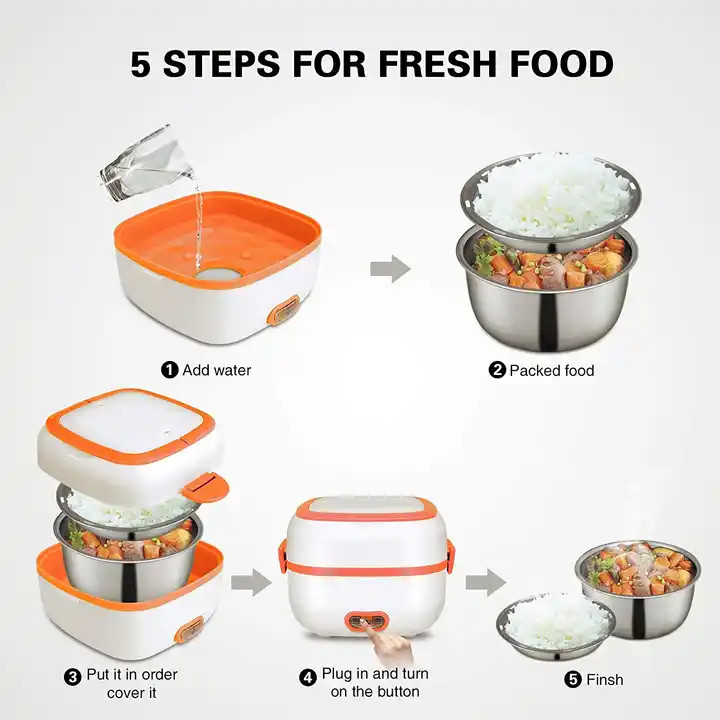 5 STEPS FOR FRESH FOOD

1 Add water

2 Packed food

3 Put it in order cover it

4 Plug in and turn on the button

5 Finsh